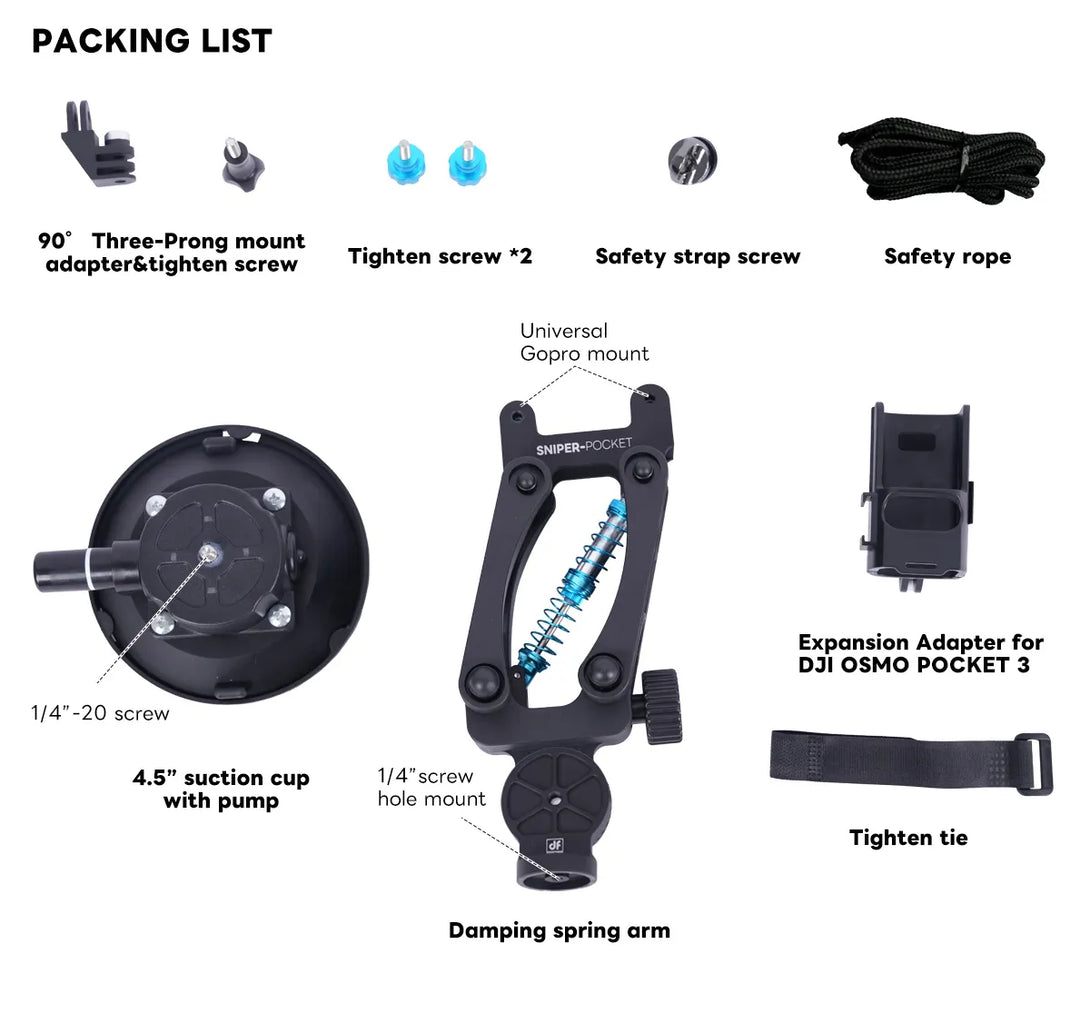 PACKING LIST

90° Three-Prong mount adapter&tighten screw

Tighten screw *2

Safety strap screw

Safety rope

Universal Gopro mount

SNIPER-POCKET

1/4"-20 screw

4.5" suction cup with pump

1/4"screw hole mount

dF

Damping spring arm

Expansion Adapter for DJI OSMO POCKET 3

Tighten tie