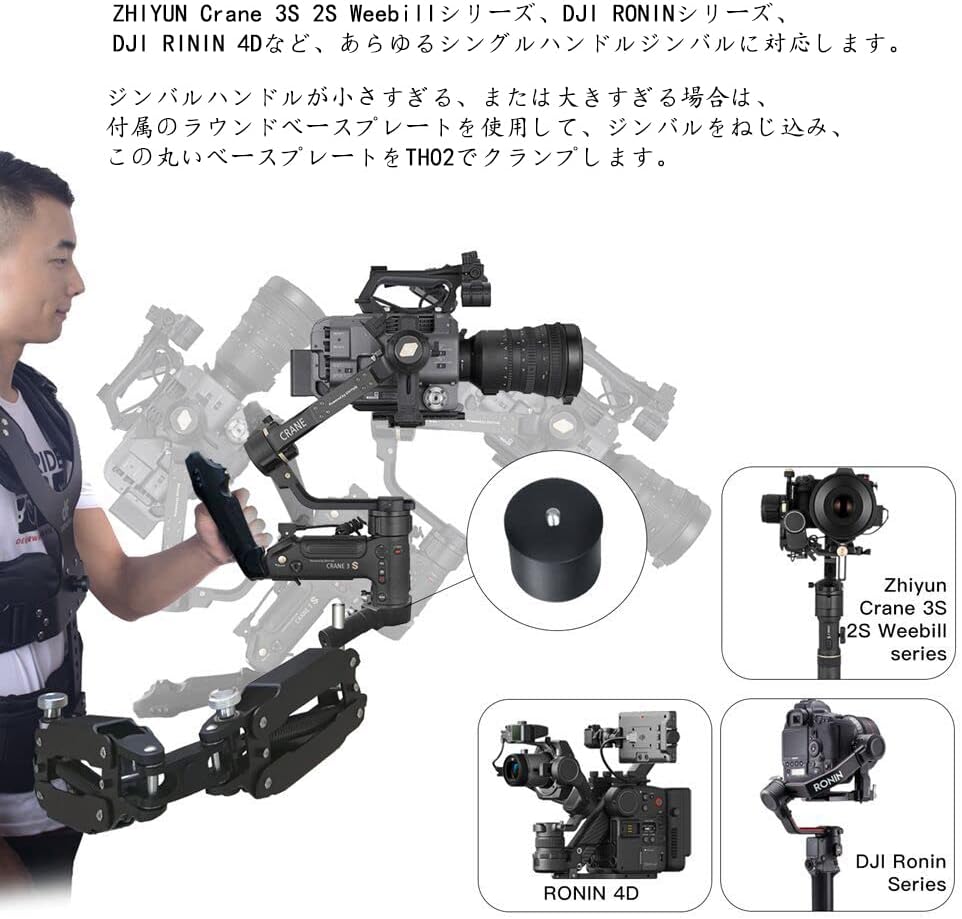 ZHIYUN Crane 3S 2S Weebillシリーズ、DJI RONINシリーズ、DJI RININ 4Dなど、あらゆるシングルハンドルジンバルに対応します。

ジンバルハンドルが小さすぎる、または大きすぎる場合は、付属のラウンドベースプレートを使用して、ジンバルをねじ込み、この丸いベースプレートをTH02でクランプします。

CRANE

CRANE 3 S

Zhiyun Crane 3S 2S Weebill series

RONIN 4D

RONIN

DJI Ronin Series