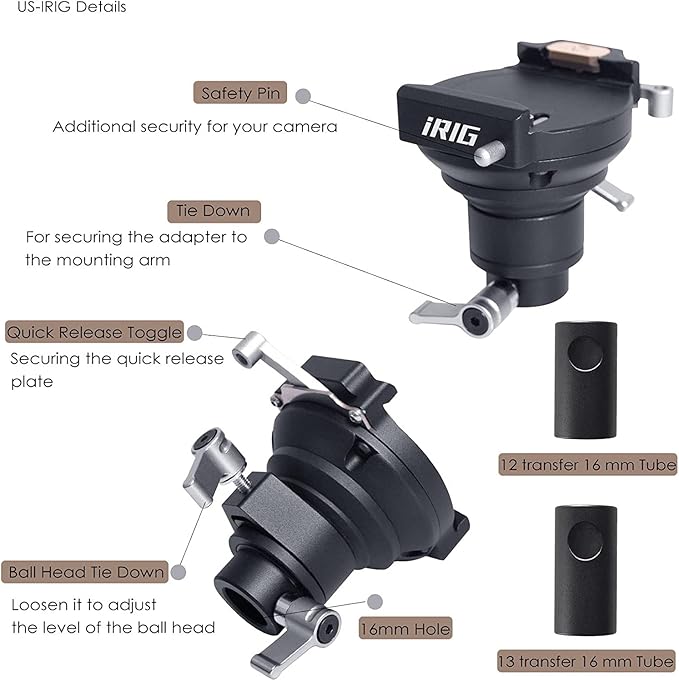 US-IRIG Details

Safety Pin

Additional security for your camera

iRIG

Tie Down

For securing the adapter to the mounting arm

Quick Release Toggle

Securing the quick release plate

12 transfer 16 mm Tube

Ball Head Tie Down

Loosen it to adjust the level of the ball head

16mm Hole

13 transfer 16 mm Tube