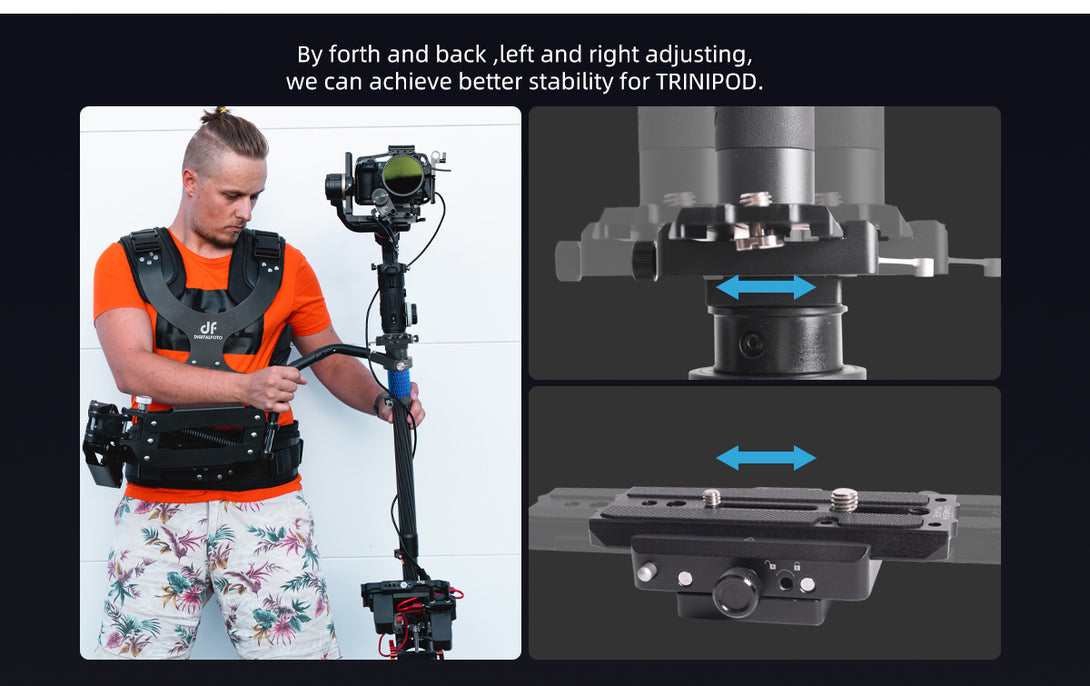 By forth and back ,left and right adjusting,
we can achieve better stability for TRINIPOD.

dF
DIGITALFOTO